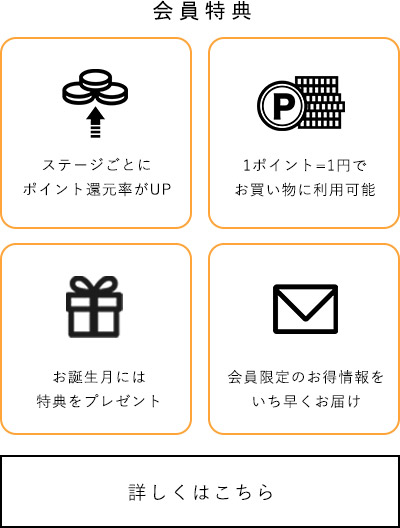 会員特典

ステージごとに
ポイント還元率がUP

1ポイント=1円で
お買い物に利用可能

お誕生月には
特典をプレゼント

会員限定のお得情報を
いち早くお届け

詳しくはこちら